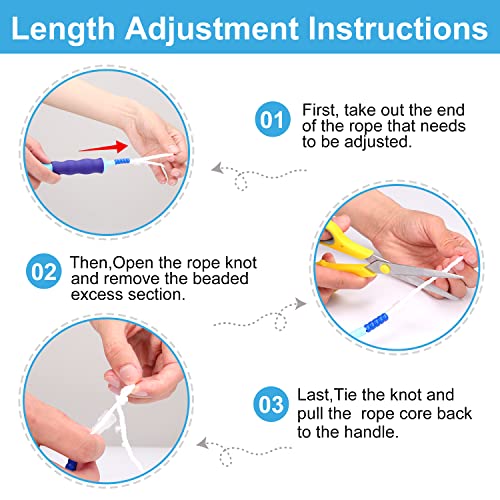 Length Adjustment Instructions

01 First, take out the end of the rope that needs to be adjusted.

02 Then,Open the rope knot and remove the beaded excess section.

03 Last,Tie the knot and pull the  rope core back to the handle.