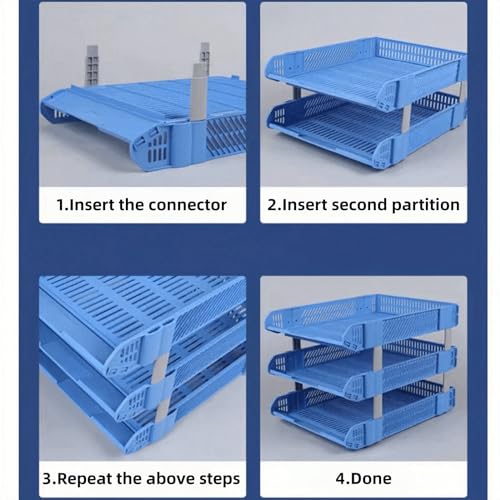 1.Insert the connector

2.Insert second partition

3.Repeat the above steps

4.Done