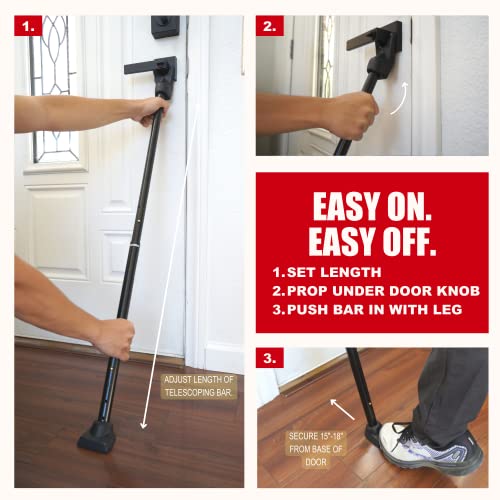 1.

ADJUST LENGTH OF TELESCOPING BAR.

2.

EASY ON.
EASY OFF.

1. SET LENGTH
2. PROP UNDER DOOR KNOB
3. PUSH BAR IN WITH LEG

3.

SECURE 15"-18" FROM BASE OF DOOR