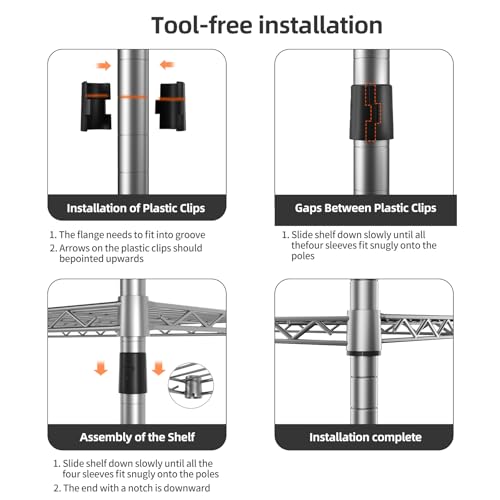 Tool-free installation

Installation of Plastic Clips

1. The flange needs to fit into groove
2. Arrows on the plastic clips should bepointed upwards

Gaps Between Plastic Clips

1. Slide shelf down slowly until all thefour sleeves fit snugly onto the poles

Assembly of the Shelf

1. Slide shelf down slowly until all the four sleeves fit snugly onto the poles
2. The end with a notch is downward

Installation complete