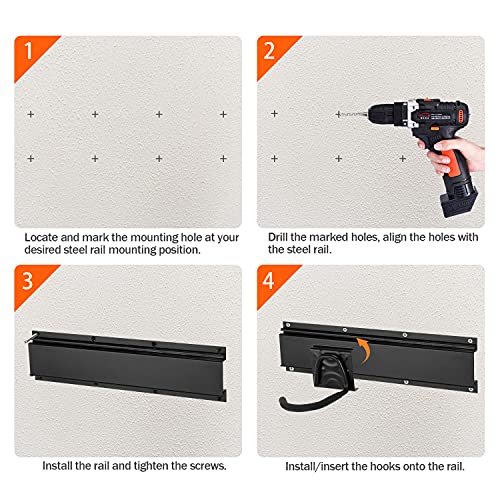 1

Locate and mark the mounting hole at your desired steel rail mounting position.

2

Drill the marked holes, align the holes with the steel rail.

3

Install the rail and tighten the screws.

4

Install/insert the hooks onto the rail.