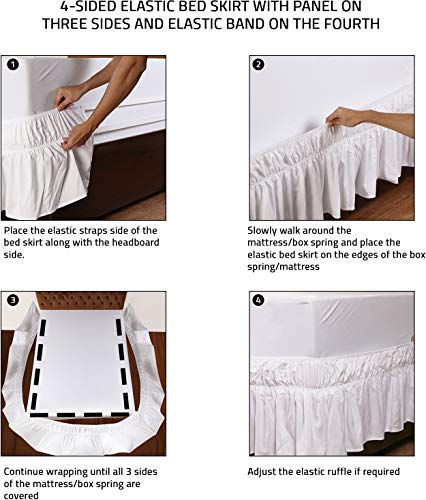 4-SIDED ELASTIC BED SKIRT WITH PANEL ON THREE SIDES AND ELASTIC BAND ON THE FOURTH

1

Place the elastic straps side of the bed skirt along with the headboard side.

2

Slowly walk around the mattress/box spring and place the elastic bed skirt on the edges of the box spring/mattress

3

Continue wrapping until all 3 sides of the mattress/box spring are covered

4

Adjust the elastic ruffle if required