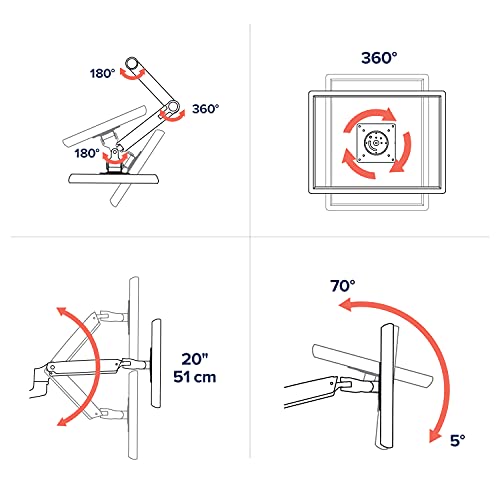 180°
360°
180°

360°

20"
51 cm

70°
5°