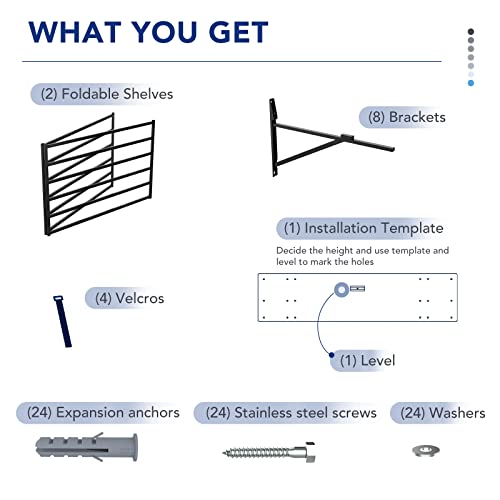 WHAT YOU GET

(2) Foldable Shelves

(8) Brackets

(1) Installation Template

Decide the height and use template and level to mark the holes

(4) Velcros

(1) Level

(24) Expansion anchors

(24) Stainless steel screws

(24) Washers