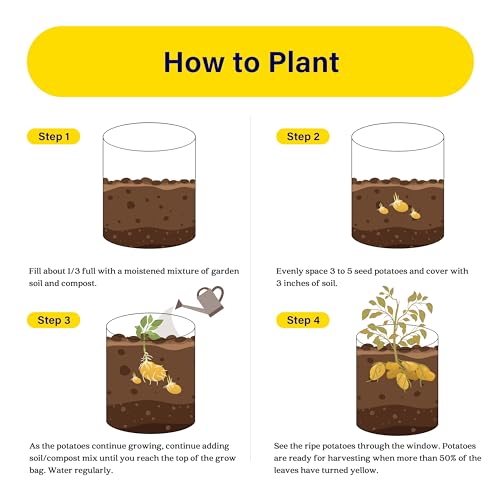 How to Plant

Step 1

Fill about 1/3 full with a moistened mixture of garden soil and compost.

Step 2

Evenly space 3 to 5 seed potatoes and cover with 3 inches of soil.

Step 3

As the potatoes continue growing, continue adding soil/compost mix until you reach the top of the grow bag. Water regularly.

Step 4

See the ripe potatoes through the window. Potatoes are ready for harvesting when more than 50% of the leaves have turned yellow.