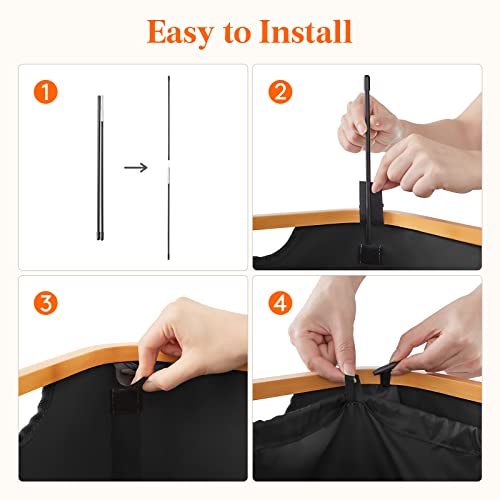 Easy to Install

1

2

3

4