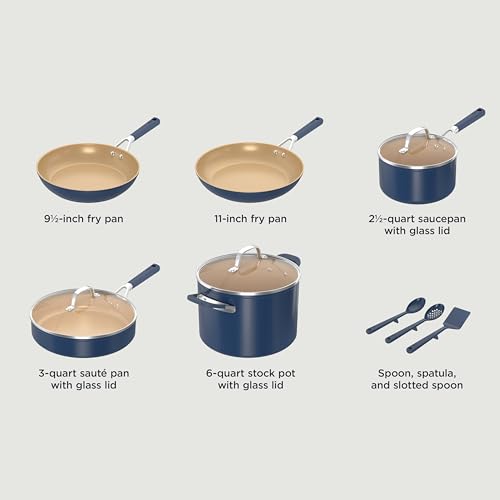 9½-inch fry pan

11-inch fry pan

2½-quart saucepan with glass lid

3-quart sauté pan with glass lid

6-quart stock pot with glass lid

Spoon, spatula, and slotted spoon