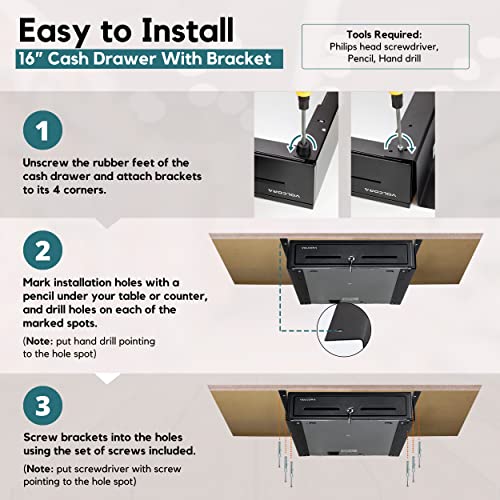 Easy to Install

16" Cash Drawer With Bracket

Tools Required:
Philips head screwdriver, Pencil, Hand drill

1

Unscrew the rubber feet of the cash drawer and attach brackets to its 4 corners.

VOLCORA

VOLCORA

2

Mark installation holes with a pencil under your table or counter, and drill holes on each of the marked spots.

(Note: put hand drill pointing to the hole spot)

VOLCORA

3

Screw brackets into the holes using the set of screws included.

(Note: put screwdriver with screw pointing to the hole spot)

VOLCORA