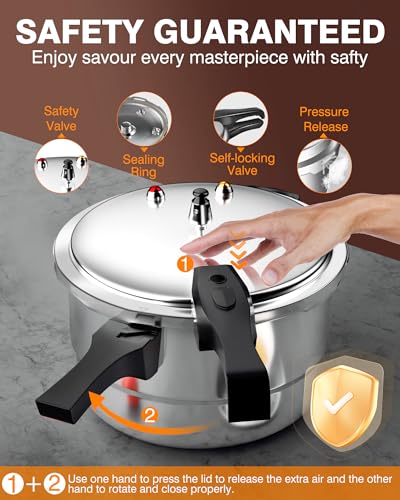 SAFETY GUARANTEED
Enjoy savour every masterpiece with safty

Safety Valve

Sealing Ring

Self-locking Valve

Pressure Release

1

2

1+2 Use one hand to press the lid to release the extra air and the other hand to rotate and close properly.