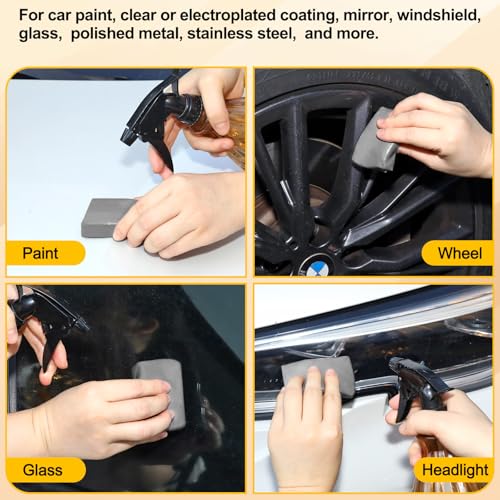 For car paint, clear or electroplated coating, mirror, windshield, glass, polished metal, stainless steel, and more.

Paint

Wheel

Glass

Headlight