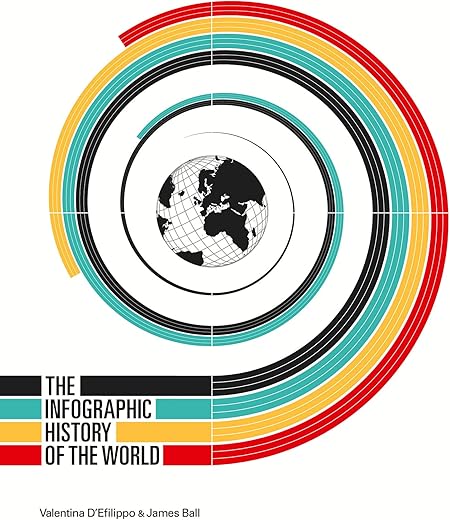 THE
INFOGRAPHIC
HISTORY
OF THE WORLD

Valentina D'Efilippo & James Ball