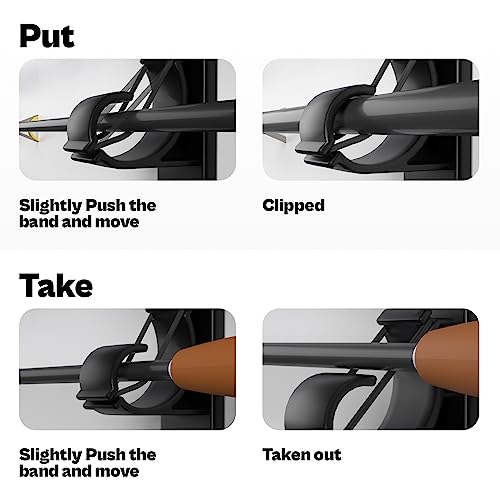 Put

Slightly Push the band and move

Clipped

Take

Slightly Push the band and move

Taken out